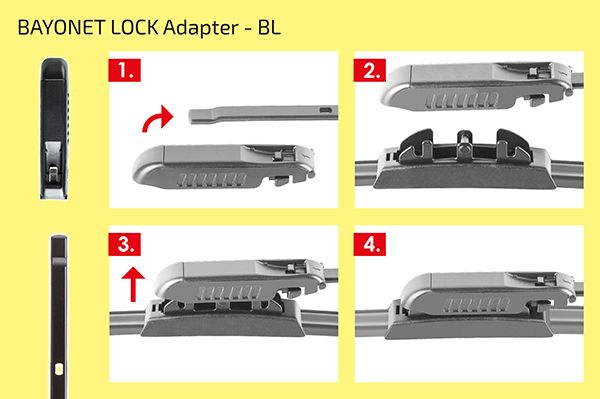 BAYONET LOCK Adapter - BL

1.

2.

3.

4.